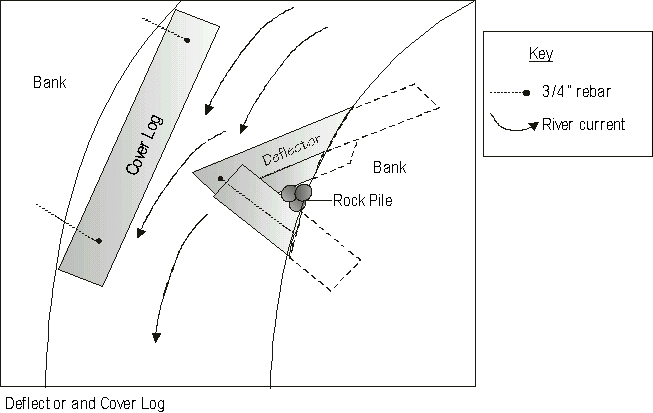 Bank

Cover Log

Deflector

Bank

Rock Pile

Key

3/4" rebar

River current

Deflector and Cover Log