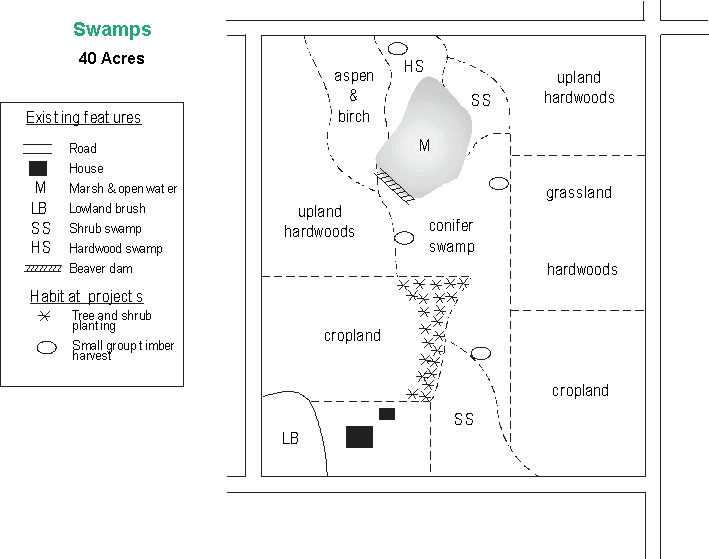 Swamps

40 Acres

Existing features

Road

House

M Marsh & open water

LB Lowland brush

SS Shrub swamp

HS Hardwood swamp

Beaver dam

Habitat projects

Tree and shrub planting

Small group timber harvest

aspen & birch

HS

SS

upland hardwoods

M

grassland

upland hardwoods

conifer swamp

hardwoods

cropland

cropland

SS

LB